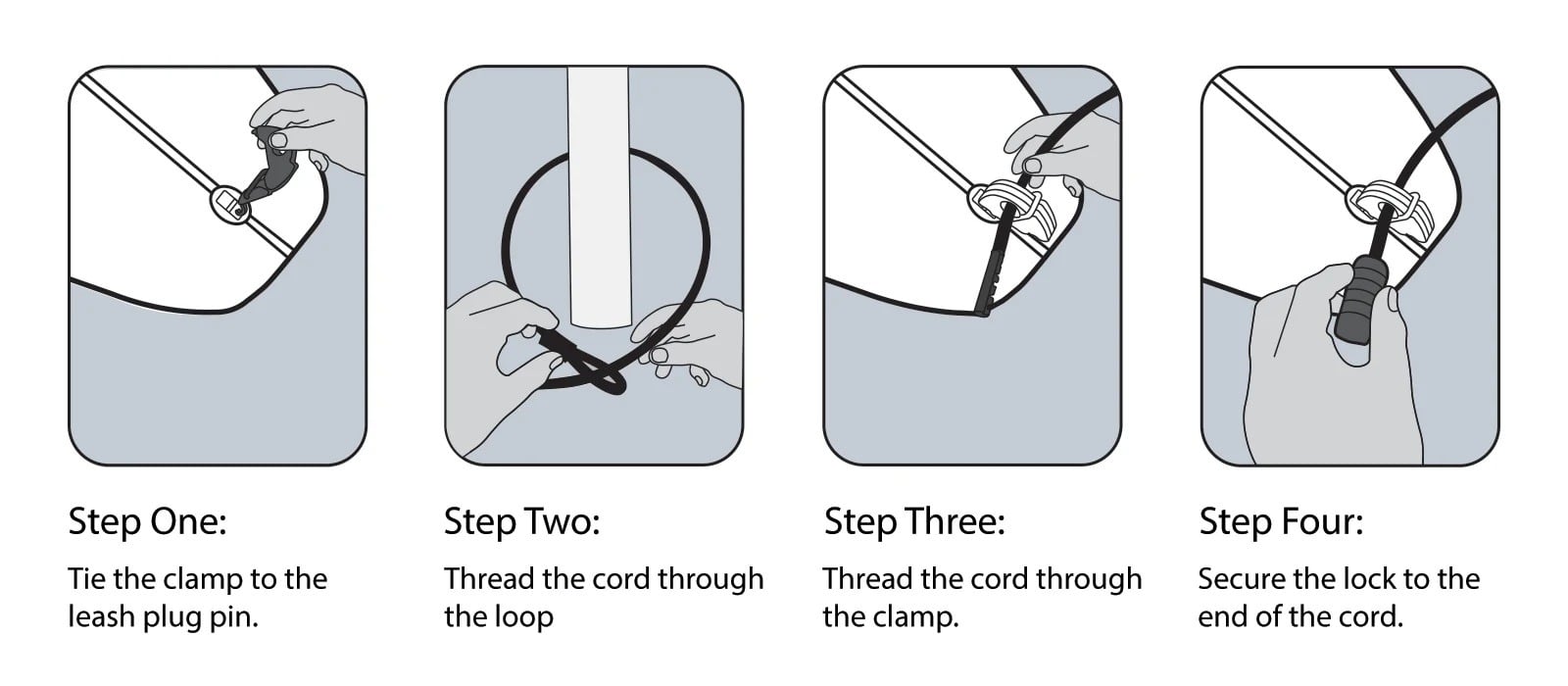 Step One:
Tie the clamp to the leash plug pin.

Step Two:
Thread the cord through the loop

Step Three:
Thread the cord through the clamp.

Step Four:
Secure the lock to the end of the cord.